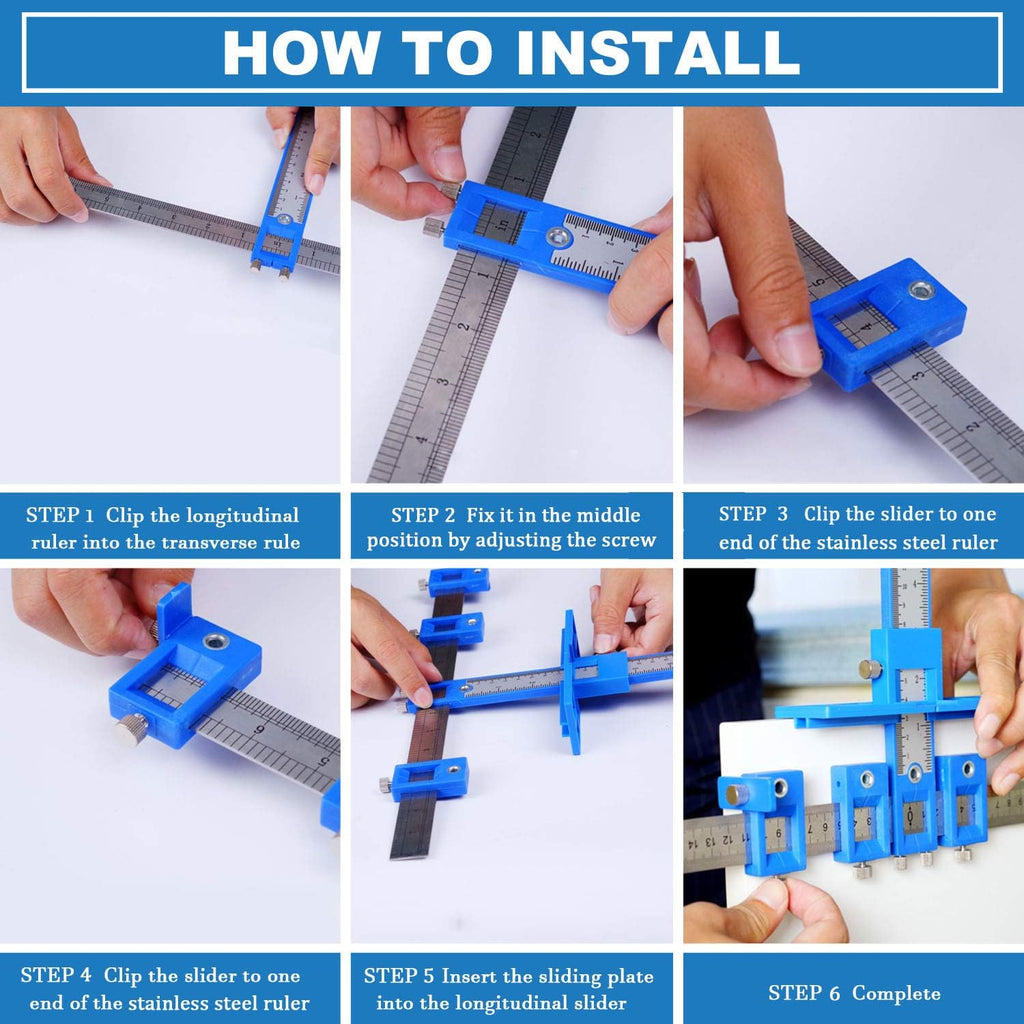 HOW TO INSTALL

STEP 1 Clip the longitudinal ruler into the transverse rule

STEP 2 Fix it in the middle position by adjusting the screw

STEP 3 Clip the slider to one end of the stainless steel ruler

STEP 4 Clip the slider to one end of the stainless steel ruler

STEP 5 Insert the sliding plate into the longitudinal slider

STEP 6 Complete